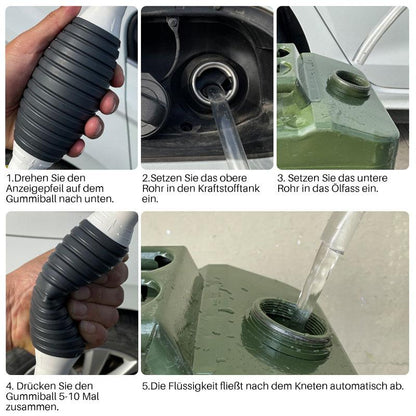 1.Drehen Sie den Anzeigepfeil auf dem Gummiball nach unten.

2.Setzen Sie das obere Rohr in den Kraftstofftank ein.

3. Setzen Sie das untere Rohr in das Ölfass ein.

4. Drücken Sie den Gummiball 5-10 Mal zusammen.

5.Die Flüssigkeit fließt nach dem Kneten automatisch ab.