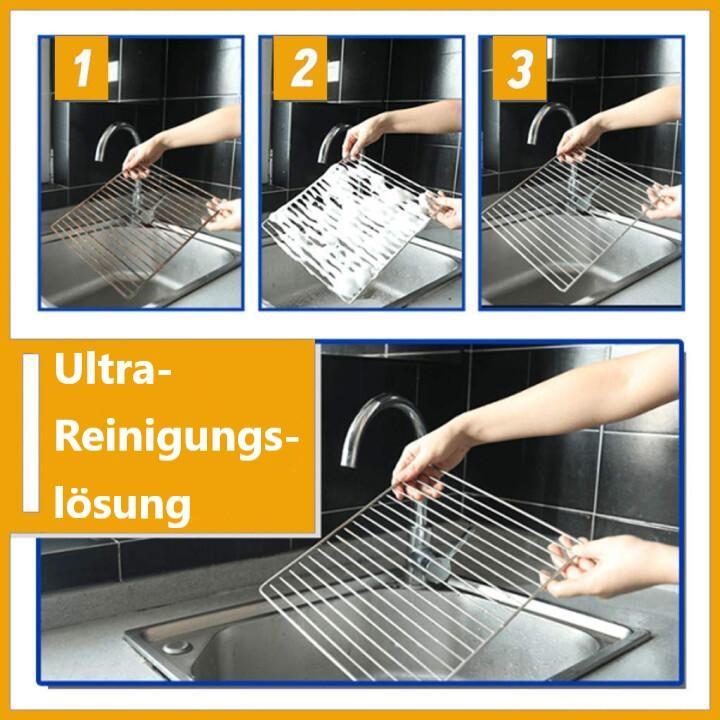 1

2

3

Ultra-Reinigungslösung