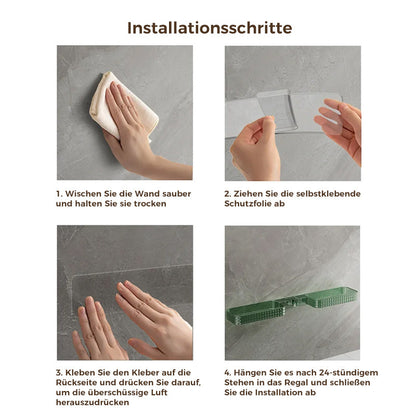 Installationsschritte

1. Wischen Sie die Wand sauber und halten Sie sie trocken

2. Ziehen Sie die selbstklebende Schutzfolie ab

3. Kleben Sie den Kleber auf die Rückseite und drücken Sie darauf, um die überschüssige Luft herauszudrücken

4. Hängen Sie es nach 24-stündigem Stehen in das Regal und schließen Sie die Installation ab