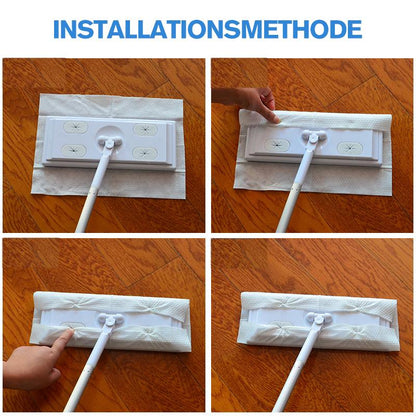 INSTALLATIONSMETHODE