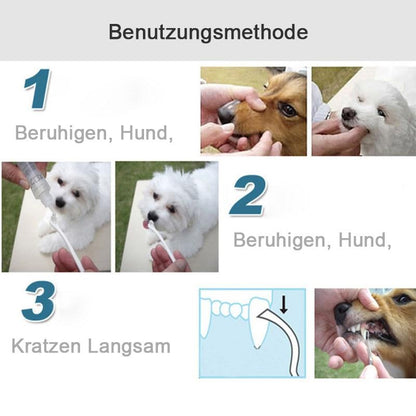 Benutzungsmethode

1

Beruhigen, Hund,

2

Beruhigen, Hund,

3

Kratzen Langsam