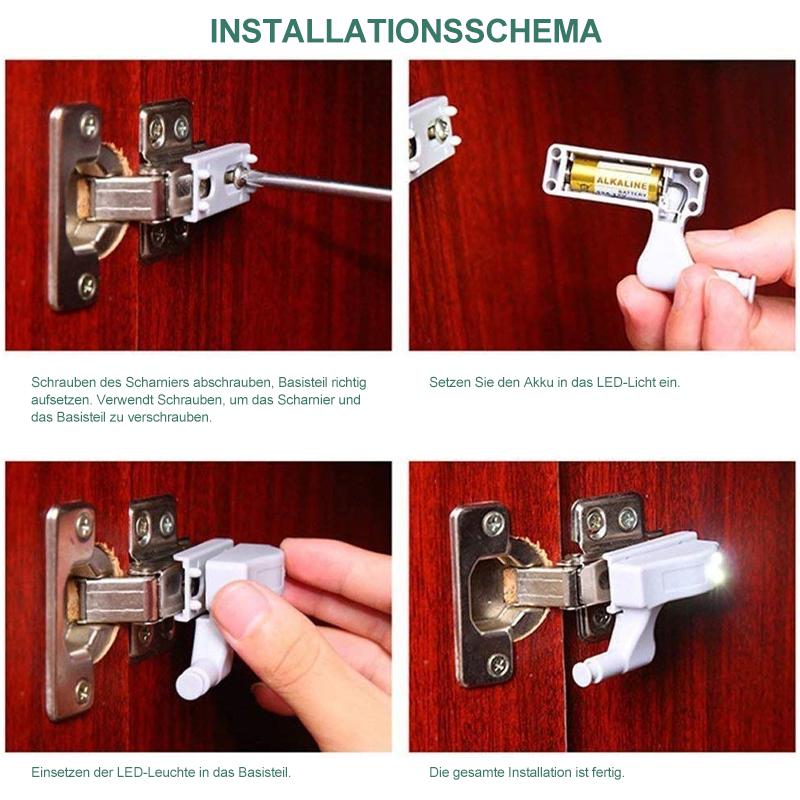 INSTALLATIONSSCHEMA

ALKALINE
BATTERY

Schrauben des Scharniers abschrauben, Basisteil richtig aufsetzen. Verwendt Schrauben, um das Scharnier und das Basisteil zu verschrauben.

Setzen Sie den Akku in das LED-Licht ein.

Einsetzen der LED-Leuchte in das Basisteil.

Die gesamte Installation ist fertig.